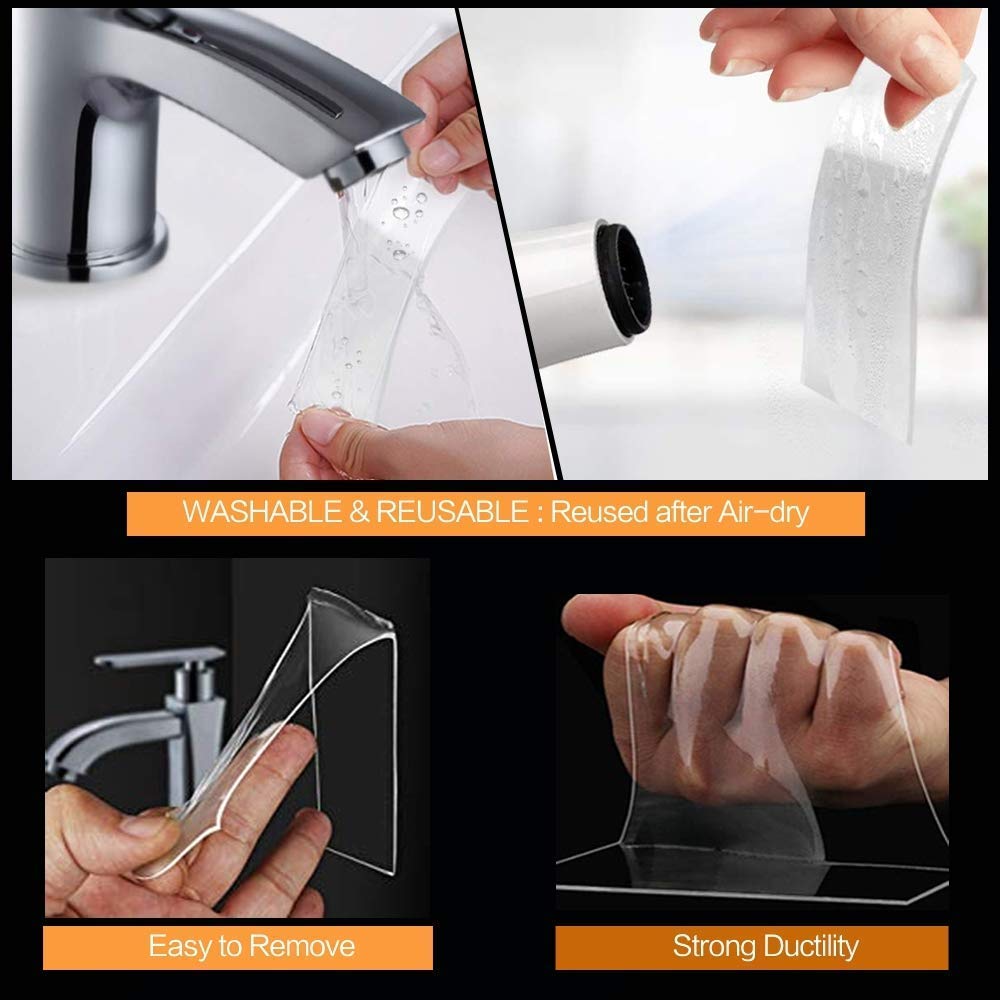 WASHABLE & REUSABLE : Reused after Air-dry

Easy to Remove

Strong Ductility