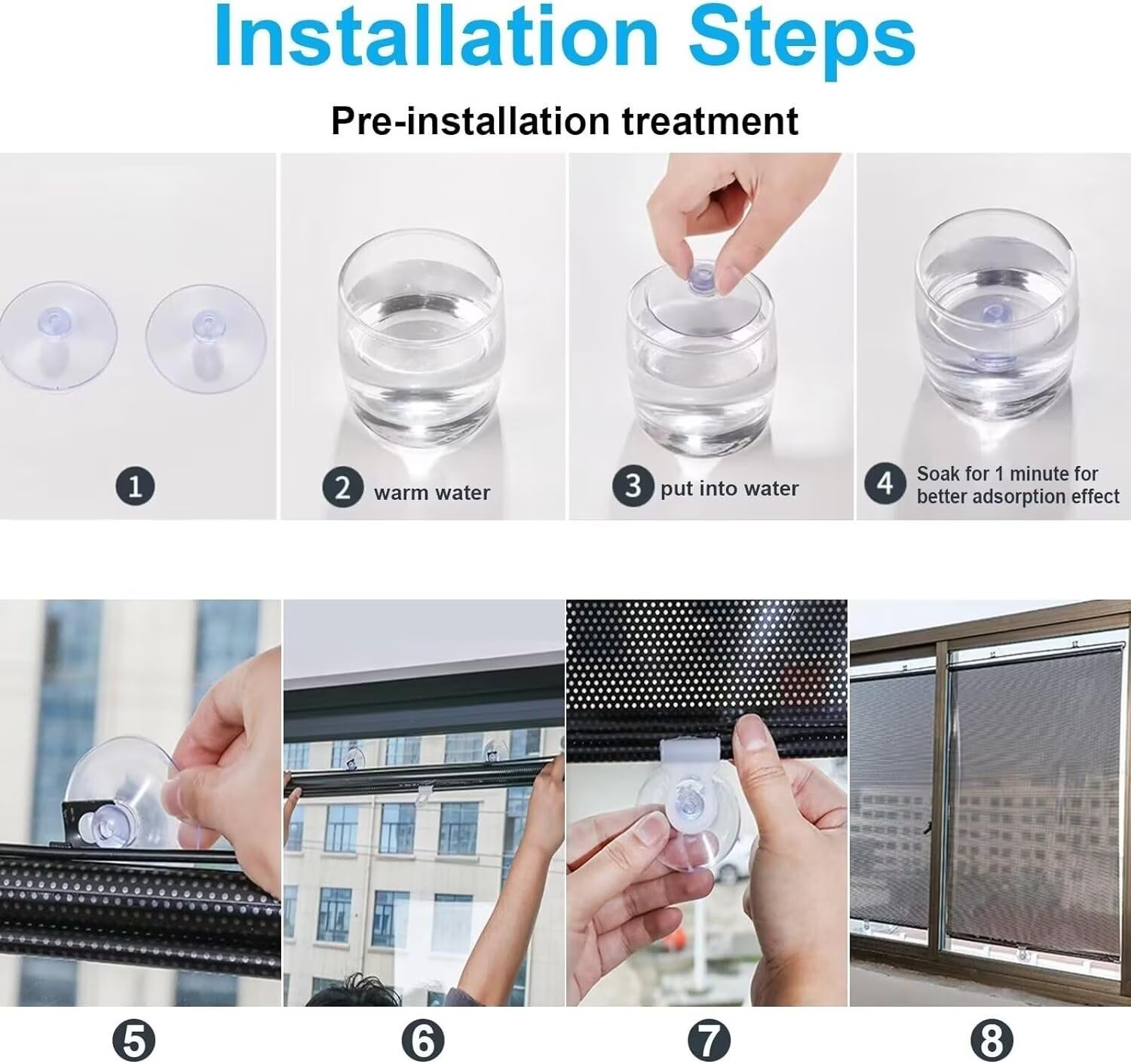 Installation Steps

Pre-installation treatment

1

2 warm water

3 put into water

4 Soak for 1 minute for better adsorption effect

5

6

7

8